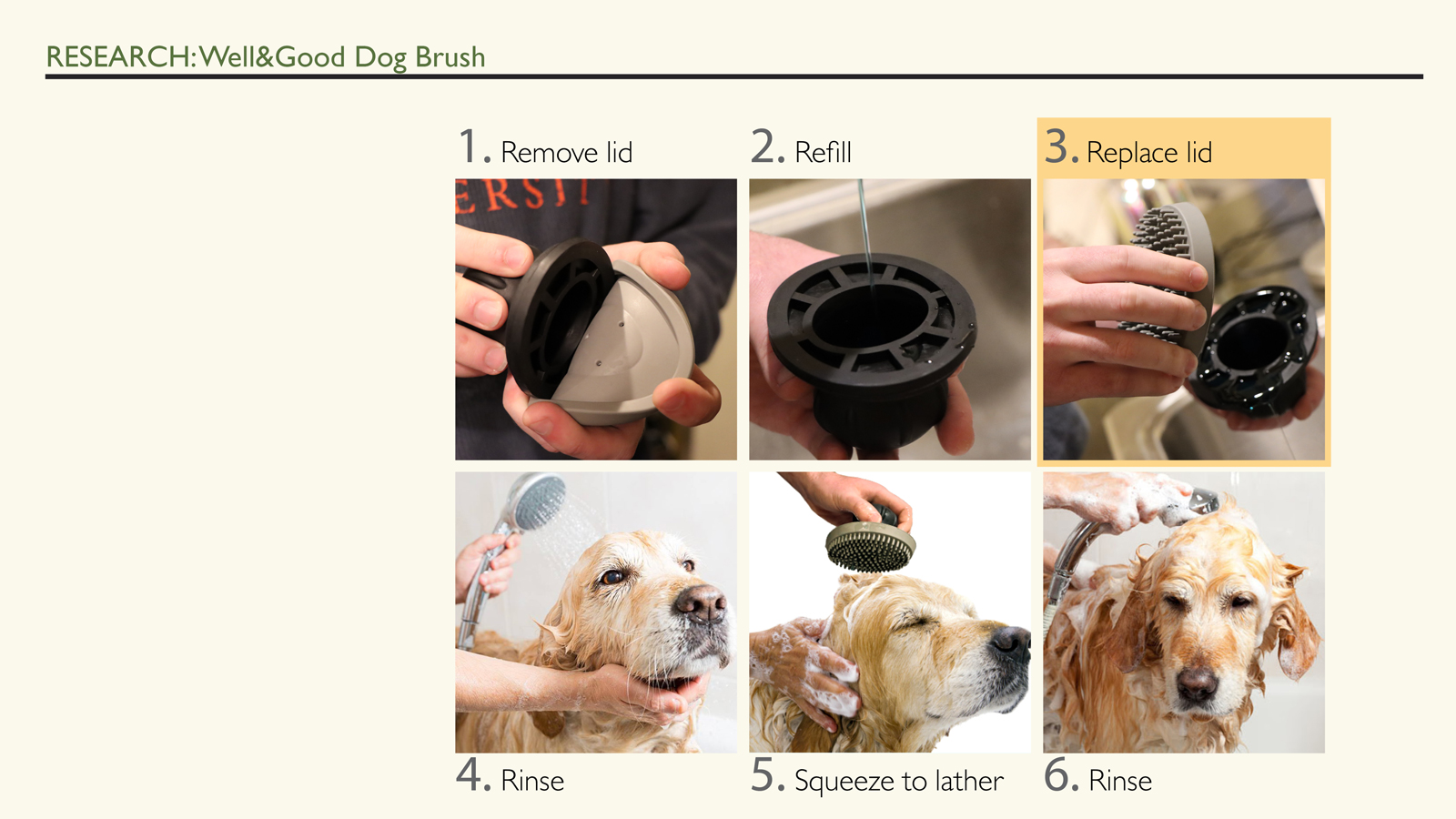 RESEARCH: Well&Good Dog Brush

1. Remove lid

2. Refill

3. Replace lid

ERSIT

4. Rinse

5. Squeeze to lather

6. Rinse